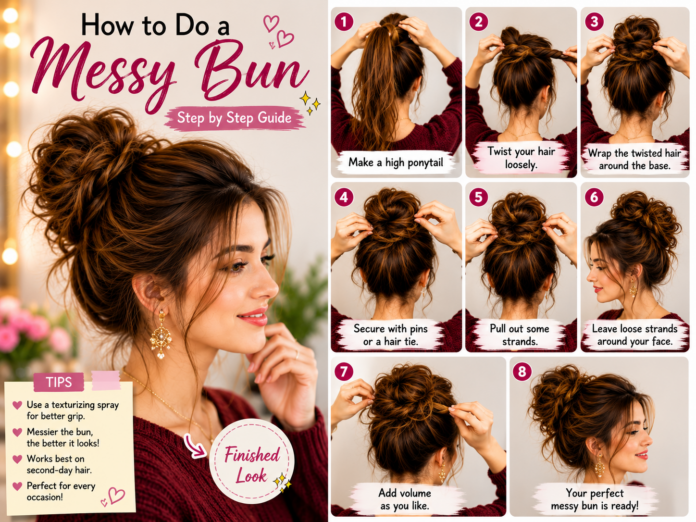 How to Do a
Messy Bun

Step by Step Guide

TIPS

Use a texturizing spray for better grip.

Messier the bun, the better it looks!

Works best on second-day hair.

Perfect for every occasion!

Finished Look

1
Make a high ponytail

2
Twist your hair loosely.

3
Wrap the twisted hair around the base.

4
Secure with pins or a hair tie.

5
Pull out some strands.

6
Leave loose strands around your face.

7
Add volume as you like.

8
Your perfect messy bun is ready!